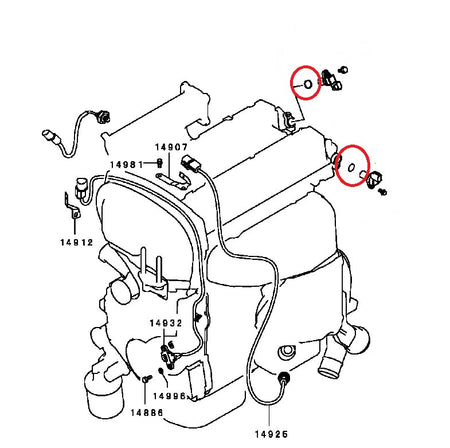 14907
14981
14912
14932
14996
14886
14926