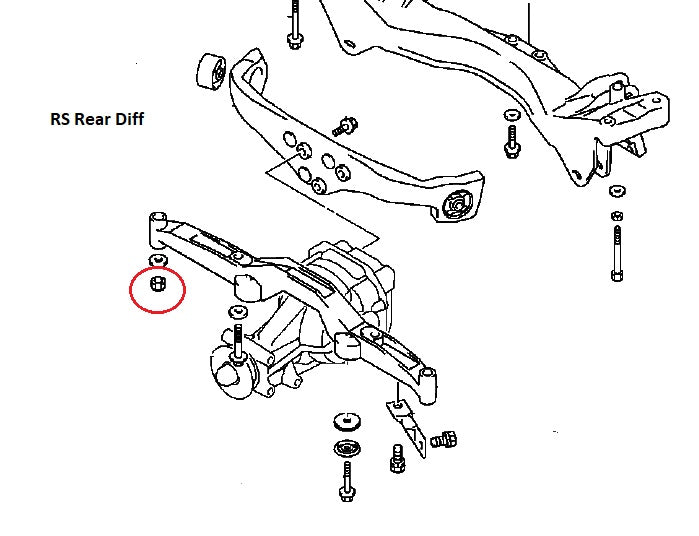 RS Rear Diff