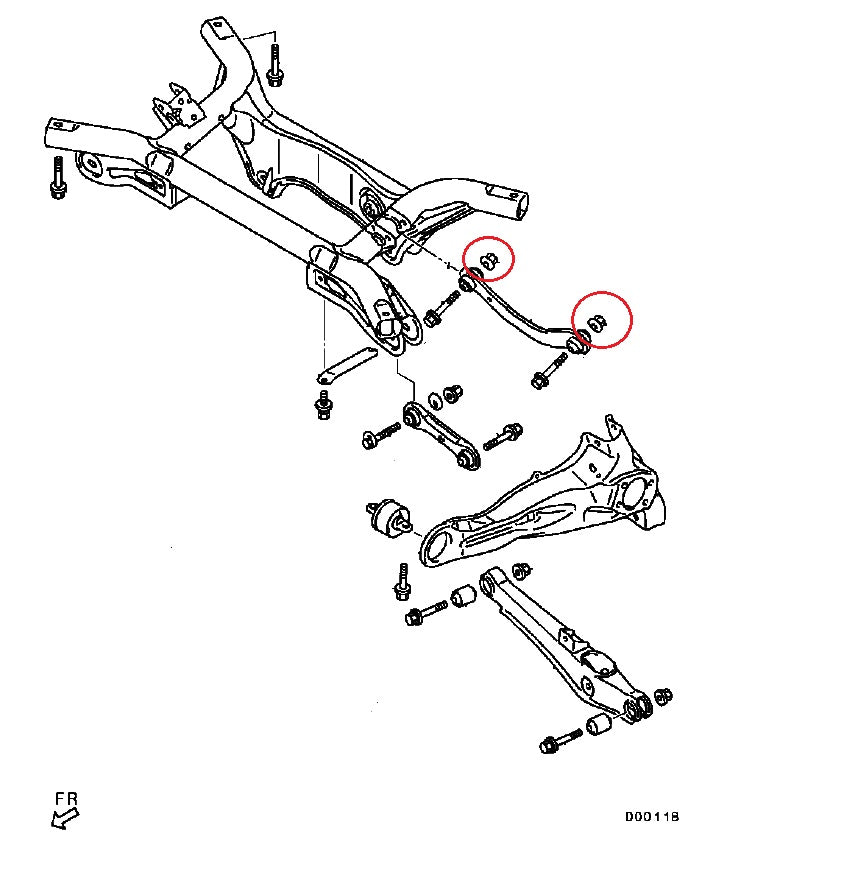 FR

D00118